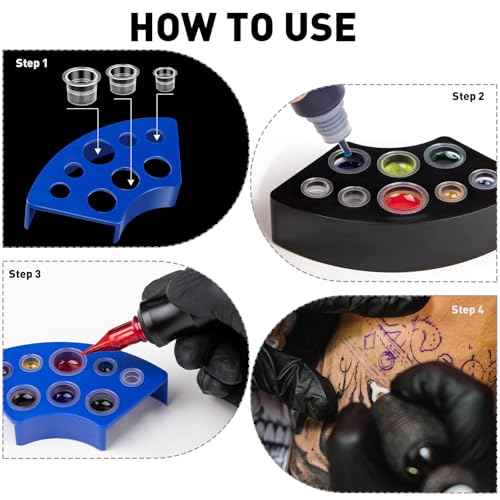 HOW TO USE

Step 1

Step 2

Step 3

Step 4