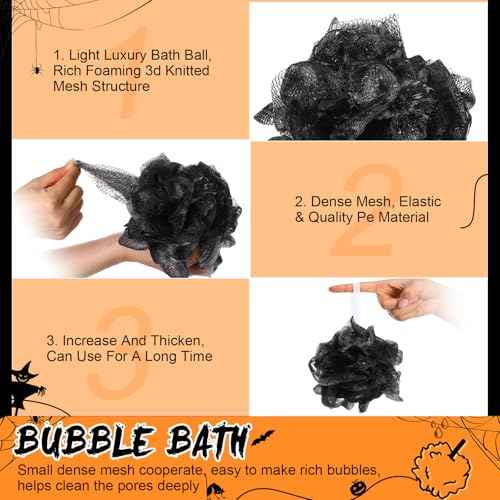 1

1. Light Luxury Bath Ball, Rich Foaming 3d Knitted Mesh Structure

2

2. Dense Mesh, Elastic & Quality Pe Material

3

3. Increase And Thicken, Can Use For A Long Time

BUBBLE BATH

Small dense mesh cooperate, easy to make rich bubbles, helps clean the pores deeply