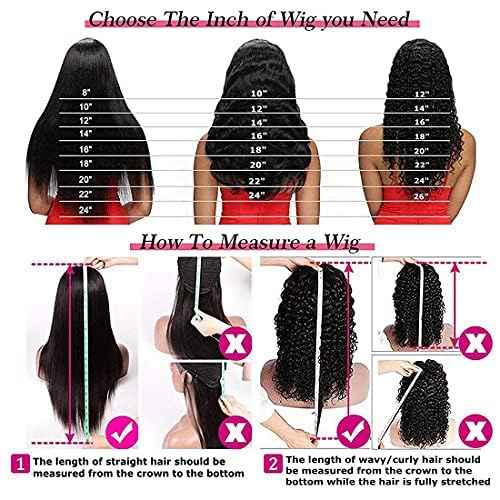 Choose The Inch of Wig you Need

8"
10"
12"
14"
16"
18"
20"
22"
24"

10"
12"
14"
16"
18"
20"
22"
24"

12"
14"
16"
18"
20"
22"
24"
26"

How To Measure a Wig

1 The length of straight hair should be measured from the crown to the bottom

2 The length of wavy/curly hair should be measured from the crown to the bottom while the hair is fully stretched