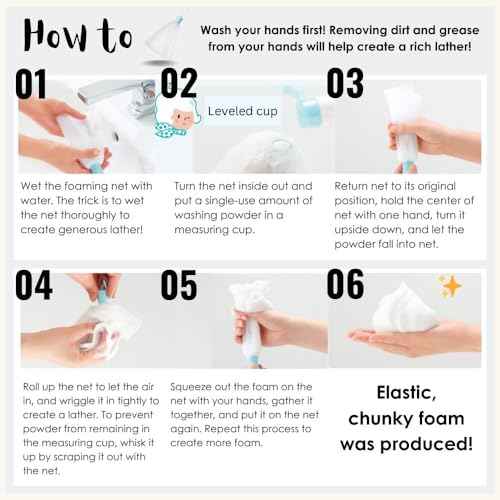 How to

Wash your hands first! Removing dirt and grease from your hands will help create a rich lather!

01

Wet the foaming net with water. The trick is to wet the net thoroughly to create generous lather!

02

Leveled cup

Turn the net inside out and put a single-use amount of washing powder in a measuring cup.

03

Return net to its original position, hold the center of net with one hand, turn it upside down, and let the powder fall into net.

04

Roll up the net to let the air in, and wriggle it in tightly to create a lather. To prevent powder from remaining in the measuring cup, whisk it up by scraping it out with the net.

05

Squeeze out the foam on the net with your hands, gather it together, and put it on the net again. Repeat this process to create more foam.

06

Elastic, chunky foam was produced!