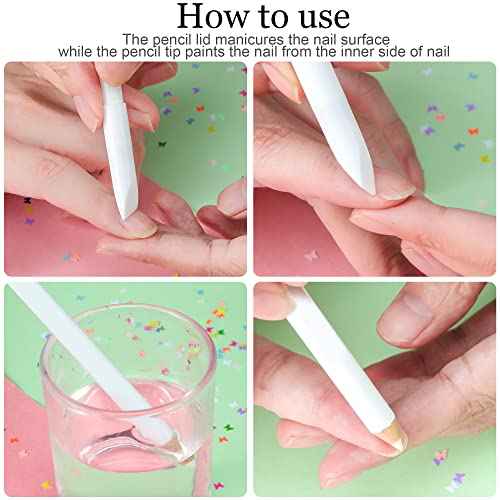 How to use

The pencil lid manicures the nail surface while the pencil tip paints the nail from the inner side of nail