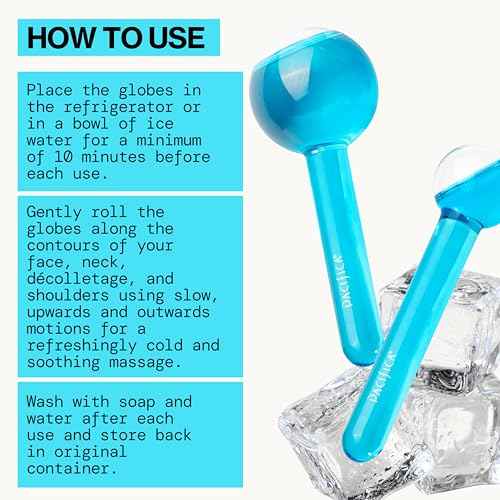 HOW TO USE

Place the globes in the refrigerator or in a bowl of ice water for a minimum of 10 minutes before each use.

Gently roll the globes along the contours of your face, neck, décolletage, and shoulders using slow, upwards and outwards motions for a refreshingly cold and soothing massage.

Wash with soap and water after each use and store back in original container.

PACIFICA

PACIFICA