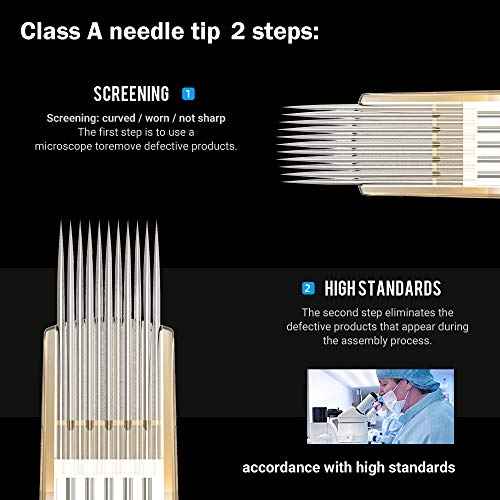 Class A needle tip 2 steps:

SCREENING 1

Screening: curved / worn / not sharp
The first step is to use a microscope toremove defective products.

2 HIGH STANDARDS

The second step eliminates the defective products that appear during the assembly process.

accordance with high standards