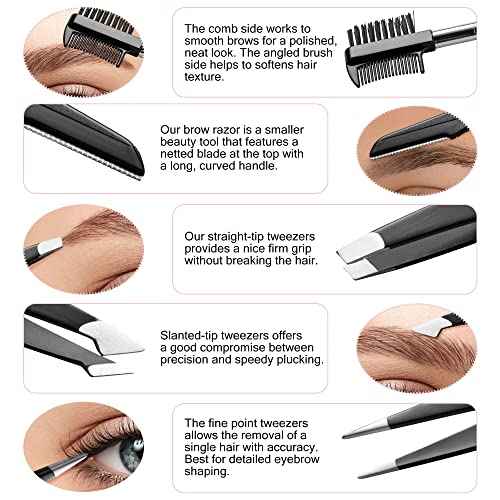 The comb side works to smooth brows for a polished, neat look. The angled brush side helps to softens hair texture.

Our brow razor is a smaller beauty tool that features a netted blade at the top with a long, curved handle.

Our straight-tip tweezers provides a nice firm grip without breaking the hair.

Slanted-tip tweezers offers a good compromise between precision and speedy plucking.

The fine point tweezers allows the removal of a single hair with accuracy. Best for detailed eyebrow shaping.