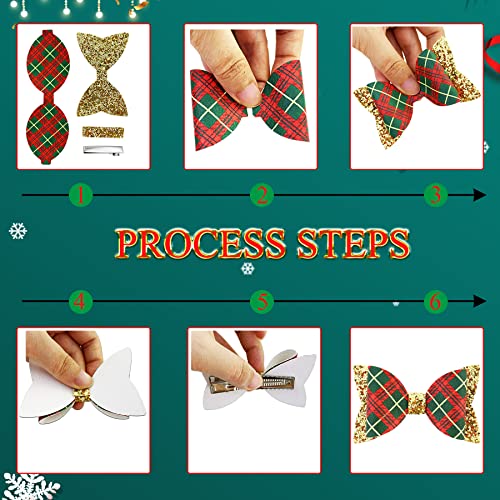 1
2
3
PROCESS STEPS
4
5
6