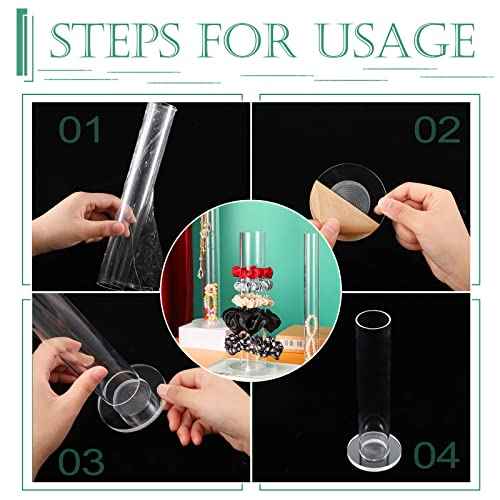 STEPS FOR USAGE

01

02

03

04