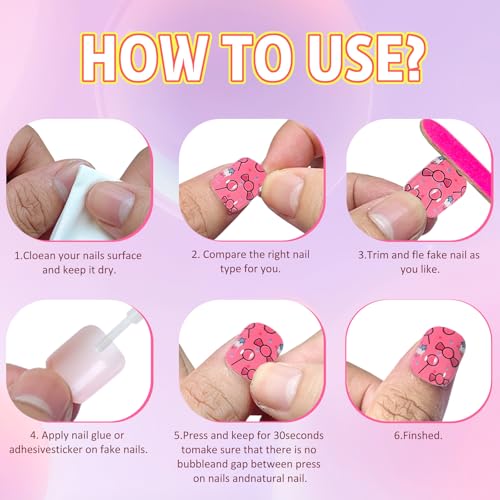 HOW TO USE?

1.Cloean your nails surface and keep it dry.

2. Compare the right nail type for you.

3.Trim and fle fake nail as you like.

4. Apply nail glue or adhesivesticker on fake nails.

5.Press and keep for 30seconds tomake sure that there is no bubbleand gap between press on nails andnatural nail.

6.Finshed.