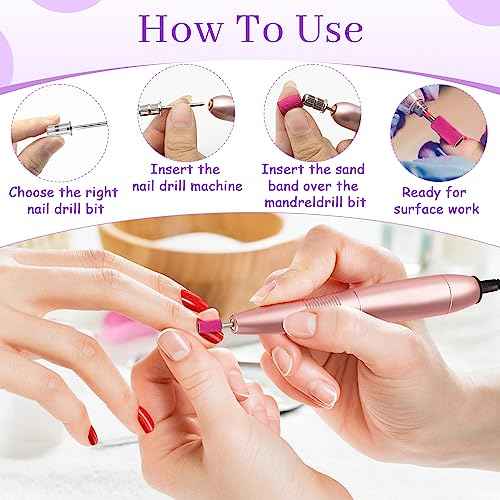 How To Use

Choose the right nail drill bit

Insert the nail drill machine

Insert the sand band over the mandreldrill bit

Ready for surface work