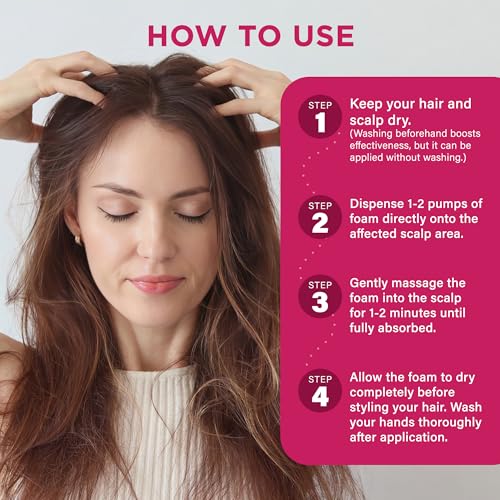 HOW TO USE

STEP 1
Keep your hair and scalp dry.
(Washing beforehand boosts effectiveness, but it can be applied without washing.)

STEP 2
Dispense 1-2 pumps of foam directly onto the affected scalp area.

STEP 3
Gently massage the foam into the scalp for 1-2 minutes until fully absorbed.

STEP 4
Allow the foam to dry completely before styling your hair. Wash your hands thoroughly after application.