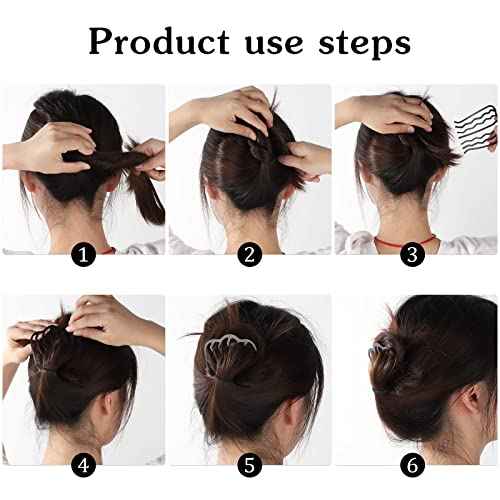 Product use steps

1

2

3

4

5

6