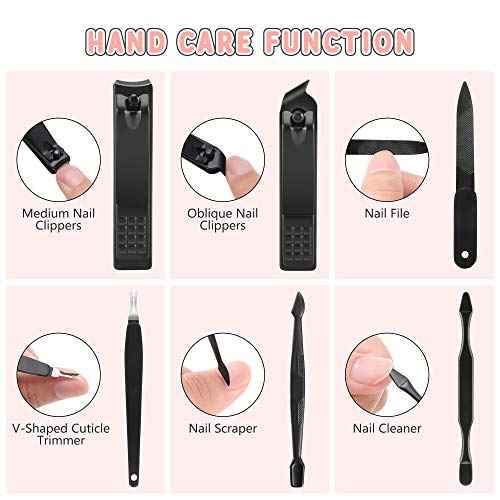 HAND CARE FUNCTION

Medium Nail Clippers

Oblique Nail Clippers

Nail File

V-Shaped Cuticle Trimmer

Nail Scraper

Nail Cleaner