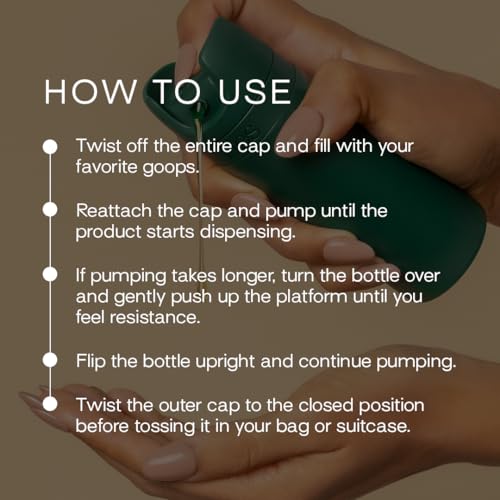 HOW TO USE

Twist off the entire cap and fill with your favorite goops.

Reattach the cap and pump until the product starts dispensing.

If pumping takes longer, turn the bottle over and gently push up the platform until you feel resistance.

Flip the bottle upright and continue pumping.

Twist the outer cap to the closed position before tossing it in your bag or suitcase.