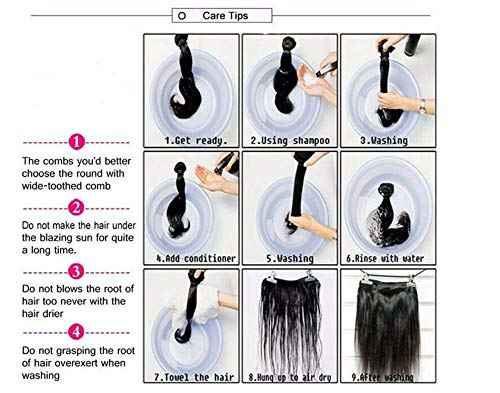 Care Tips

1

The combs you'd better choose the round with wide-toothed comb

2

Do not make the hair under the blazing sun for quite a long time.

3

Do not blows the root of hair too never with the hair drier

4

Do not grasping the root of hair overexert when washing

1.Get ready.

2.Using shampoo

3.Washing

4.Add conditioner

5.Washing

6.Rinse with water

7.Towel the hair

8.Hung up to air dry

9.After washing