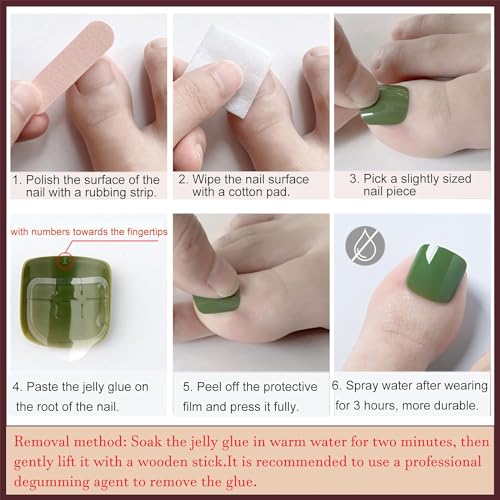 1. Polish the surface of the nail with a rubbing strip.

2. Wipe the nail surface with a cotton pad.

3. Pick a slightly sized nail piece

with numbers towards the fingertips

1

4. Paste the jelly glue on the root of the nail.

5. Peel off the protective film and press it fully.

6. Spray water after wearing for 3 hours, more durable.

Removal method: Soak the jelly glue in warm water for two minutes, then gently lift it with a wooden stick.It is recommended to use a professional degumming agent to remove the glue.