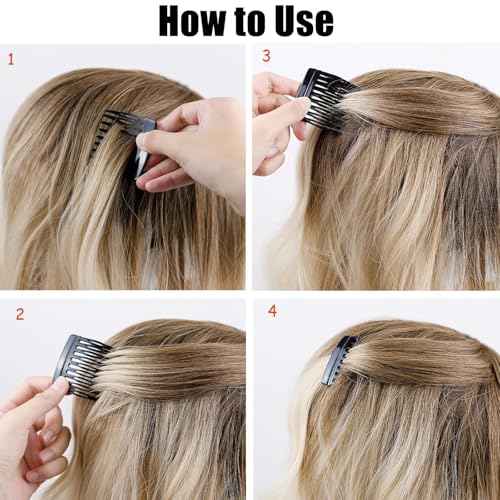 How to Use

1

3

2

4