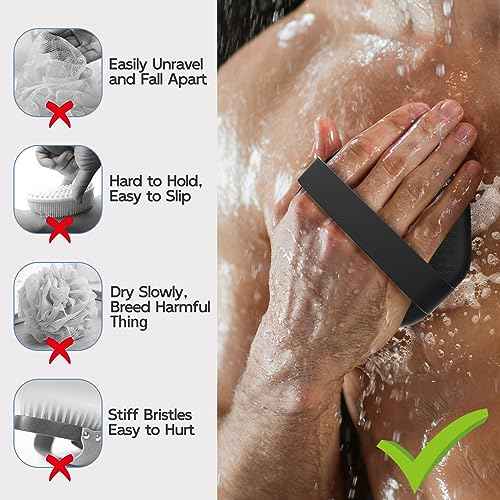 Easily Unravel and Fall Apart

Hard to Hold, Easy to Slip

Dry Slowly, Breed Harmful Thing

Stiff Bristles Easy to Hurt