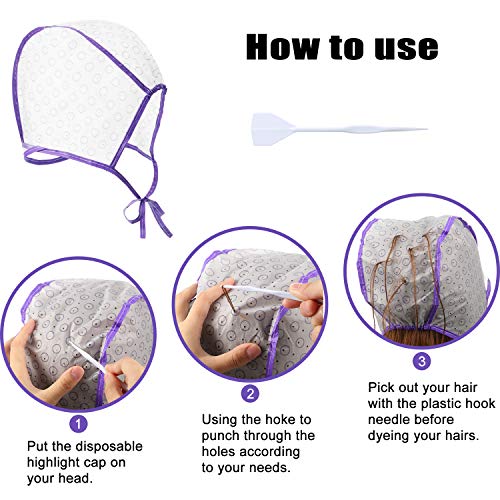 How to use

1
Put the disposable highlight cap on your head.

2
Using the hoke to punch through the holes according to your needs.

3
Pick out your hair with the plastic hook needle before dyeing your hairs.