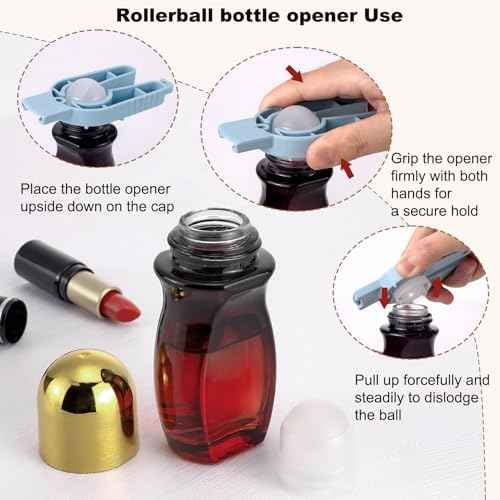 Rollerball bottle opener Use

Place the bottle opener upside down on the cap

Grip the opener firmly with both hands for a secure hold

Pull up forcefully and steadily to dislodge the ball