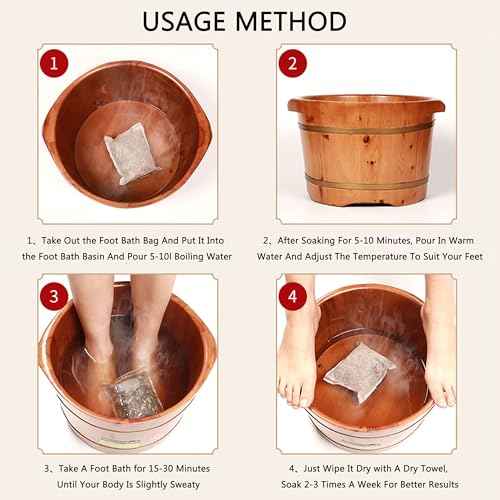 USAGE METHOD

1

2

1、Take Out the Foot Bath Bag And Put It Into the Foot Bath Basin And Pour 5-10l Boiling Water

2、After Soaking For 5-10 Minutes, Pour In Warm Water And Adjust The Temperature To Suit Your Feet

3

4

3、Take A Foot Bath for 15-30 Minutes Until Your Body Is Slightly Sweaty

4、Just Wipe It Dry with A Dry Towel, Soak 2-3 Times A Week For Better Results