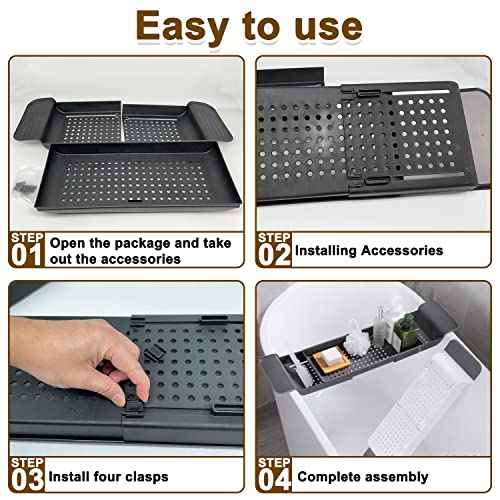 Easy to use

STEP 01 Open the package and take out the accessories

STEP 02 Installing Accessories

STEP 03 Install four clasps

STEP 04 Complete assembly