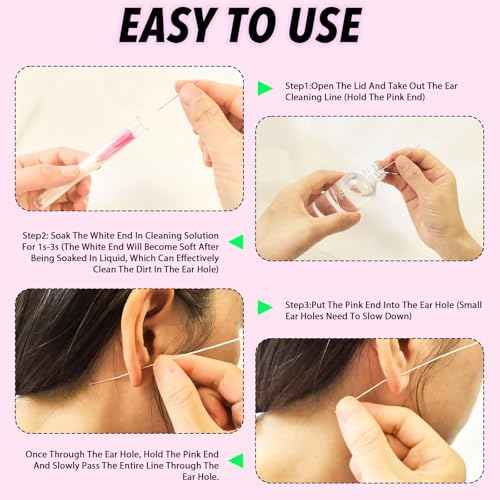 EASY TO USE

Step1:Open The Lid And Take Out The Ear Cleaning Line (Hold The Pink End)

Step2: Soak The White End In Cleaning Solution For 1s-3s (The White End Will Become Soft After Being Soaked In Liquid, Which Can Effectively Clean The Dirt In The Ear Hole)

Step3:Put The Pink End Into The Ear Hole (Small Ear Holes Need To Slow Down)

Once Through The Ear Hole, Hold The Pink End And Slowly Pass The Entire Line Through The Ear Hole.