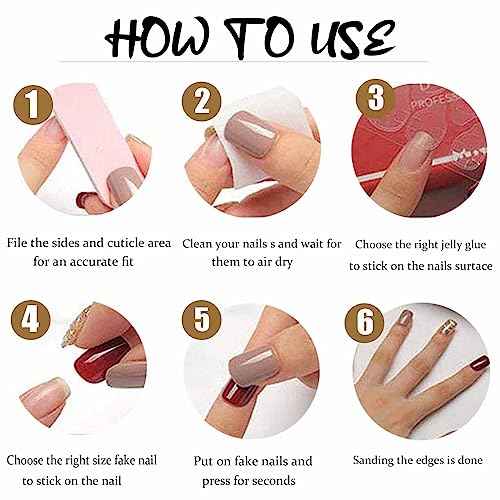 HOW TO USE

1

File the sides and cuticle area for an accurate fit

2

Clean your nails s and wait for them to air dry

3

PROFESS

Choose the right jelly glue to stick on the nails surtace

4

Choose the right size fake nail to stick on the nail

5

Put on fake nails and press for seconds

6

Sanding the edges is done