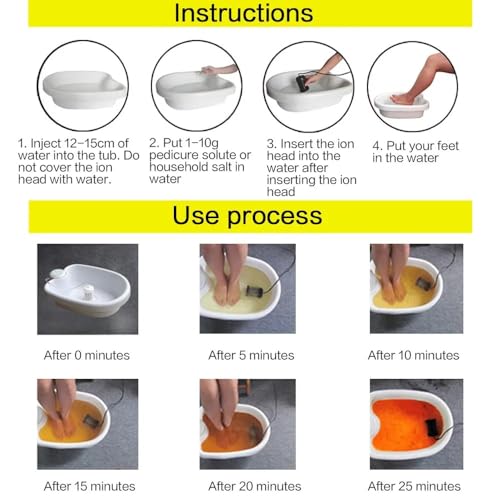 Instructions

1. Inject 12–15cm of water into the tub. Do not cover the ion head with water.

2. Put 1–10g pedicure solute or household salt in water

3. Insert the ion head into the water after inserting the ion head

4. Put your feet in the water

Use process

After 0 minutes

After 5 minutes

After 10 minutes

After 15 minutes

After 20 minutes

After 25 minutes