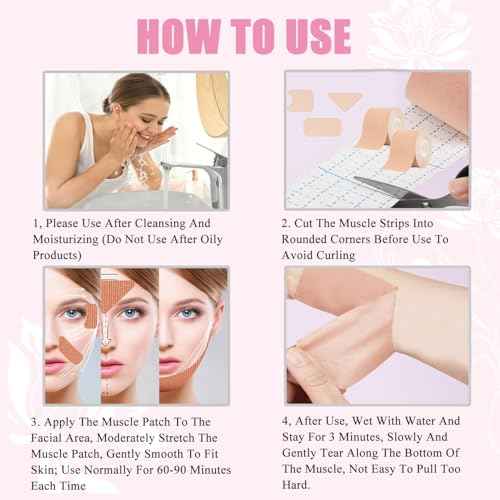 HOW TO USE

1, Please Use After Cleansing And Moisturizing (Do Not Use After Oily Products)

2. Cut The Muscle Strips Into Rounded Corners Before Use To Avoid Curling

3. Apply The Muscle Patch To The Facial Area, Moderately Stretch The Muscle Patch, Gently Smooth To Fit Skin; Use Normally For 60-90 Minutes Each Time

4, After Use, Wet With Water And Stay For 3 Minutes, Slowly And Gently Tear Along The Bottom Of The Muscle, Not Easy To Pull Too Hard.