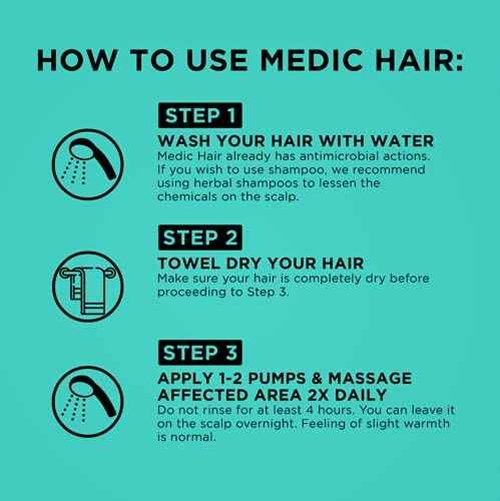 HOW TO USE MEDIC HAIR:

STEP 1

WASH YOUR HAIR WITH WATER

Medic Hair already has antimicrobial actions. If you wish to use shampoo, we recommend using herbal shampoos to lessen the chemicals on the scalp.

STEP 2

TOWEL DRY YOUR HAIR

Make sure your hair is completely dry before proceeding to Step 3.

STEP 3

APPLY 1-2 PUMPS & MASSAGE AFFECTED AREA 2X DAILY

Do not rinse for at least 4 hours. You can leave it on the scalp overnight. Feeling of slight warmth is normal.