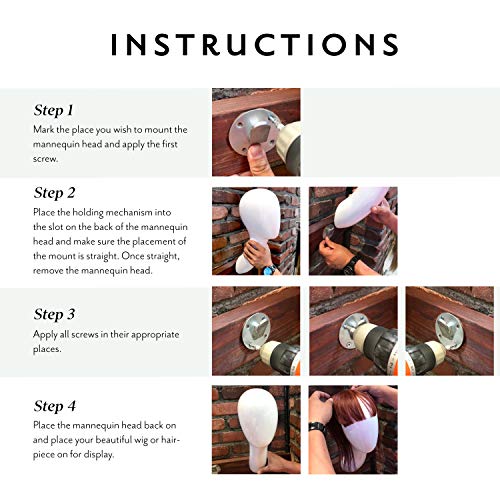 INSTRUCTIONS

Step 1
Mark the place you wish to mount the mannequin head and apply the first screw.

Step 2
Place the holding mechanism into the slot on the back of the mannequin head and make sure the placement of the mount is straight. Once straight, remove the mannequin head.

Step 3
Apply all screws in their appropriate places.

Step 4
Place the mannequin head back on and place your beautiful wig or hairpiece on for display.