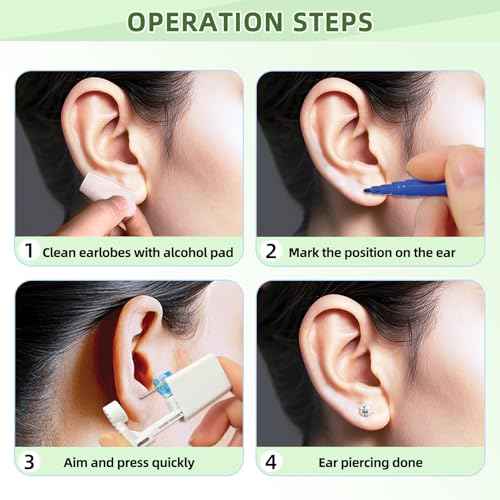 OPERATION STEPS

1 Clean earlobes with alcohol pad

2 Mark the position on the ear

3 Aim and press quickly

4 Ear piercing done