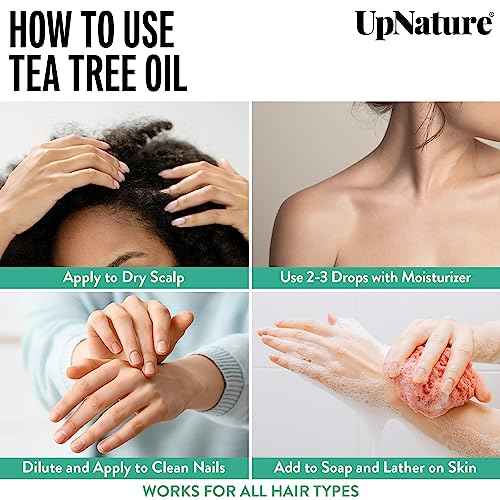 HOW TO USE
TEA TREE OIL

UpNature®

Apply to Dry Scalp

Use 2-3 Drops with Moisturizer

Dilute and Apply to Clean Nails

Add to Soap and Lather on Skin

WORKS FOR ALL HAIR TYPES