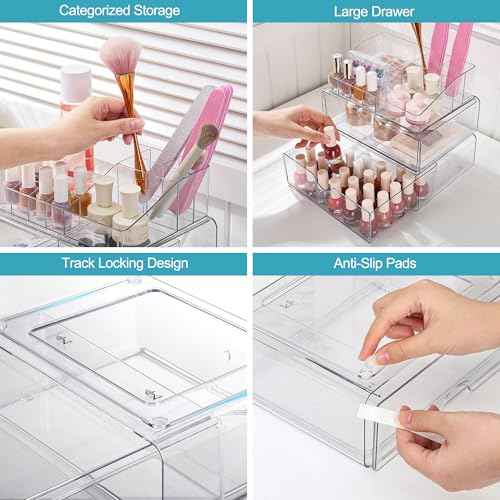 Categorized Storage

Large Drawer

Track Locking Design

Anti-Slip Pads