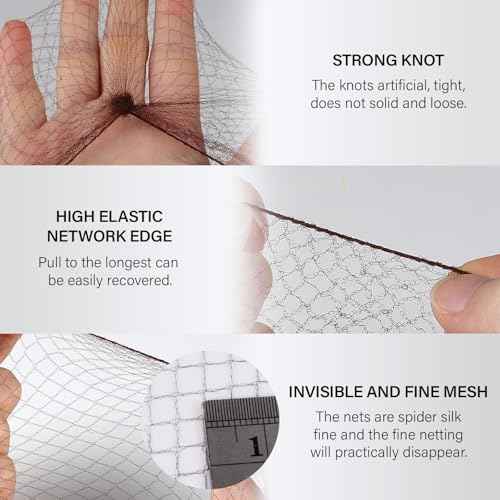 STRONG KNOT
The knots artificial, tight, does not solid and loose.

HIGH ELASTIC NETWORK EDGE
Pull to the longest can be easily recovered.

1

INVISIBLE AND FINE MESH
The nets are spider silk fine and the fine netting will practically disappear.