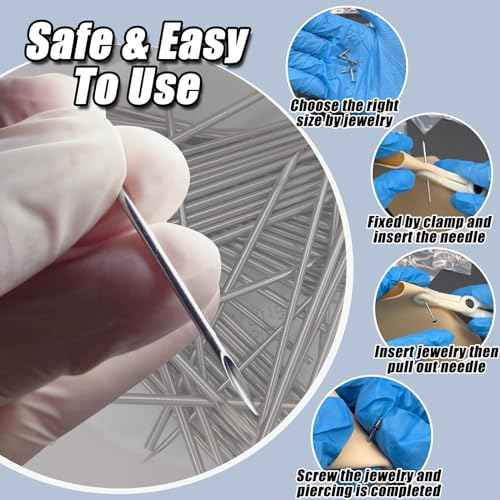 Safe & Easy To Use

Choose the right size by jewelry

Fixed by clamp and insert the needle

Insert jewelry then pull out needle

Screw the jewelry and piercing is completed