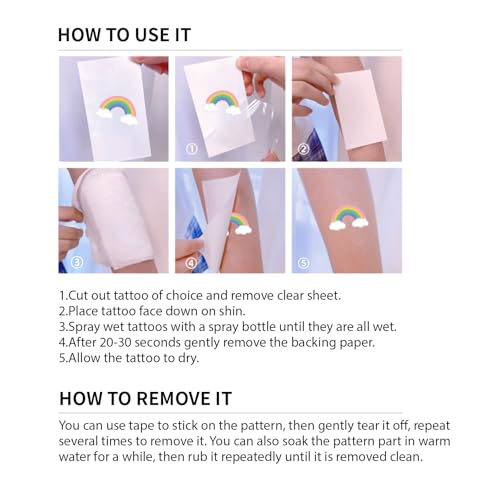 HOW TO USE IT

①

②

③

④

⑤

1.Cut out tattoo of choice and remove clear sheet.
2.Place tattoo face down on shin.
3.Spray wet tattoos with a spray bottle until they are all wet.
4.After 20-30 seconds gently remove the backing paper.
5.Allow the tattoo to dry.

HOW TO REMOVE IT

You can use tape to stick on the pattern, then gently tear it off, repeat several times to remove it. You can also soak the pattern part in warm water for a while, then rub it repeatedly until it is removed clean.