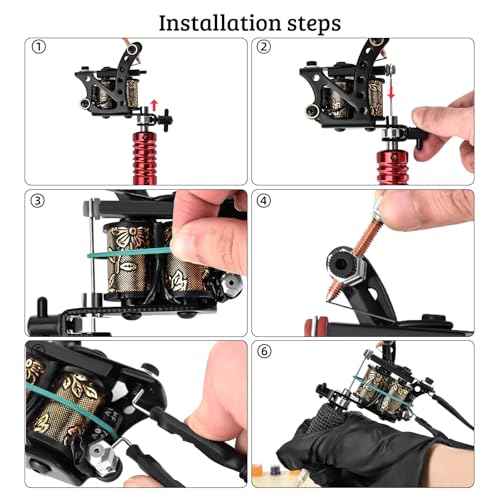 Installation steps

①

②

③

④

⑥