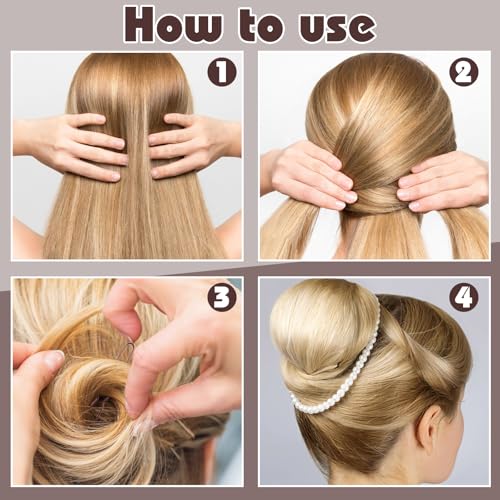 How to use

1

2

3

4