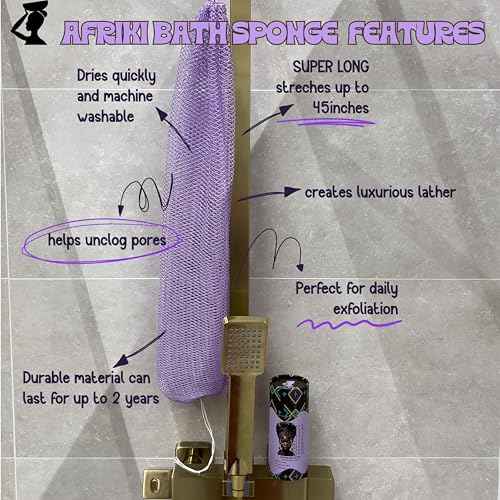 AFRIKI BATH SPONGE FEATURES

Dries quickly and machine washable

SUPER LONG streches up to 45inches

creates luxurious lather

helps unclog pores

Perfect for daily exfoliation

Durable material can last for up to 2 years