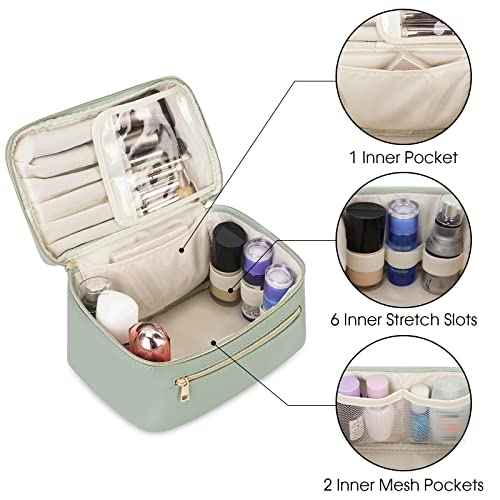 1 Inner Pocket

6 Inner Stretch Slots

2 Inner Mesh Pockets