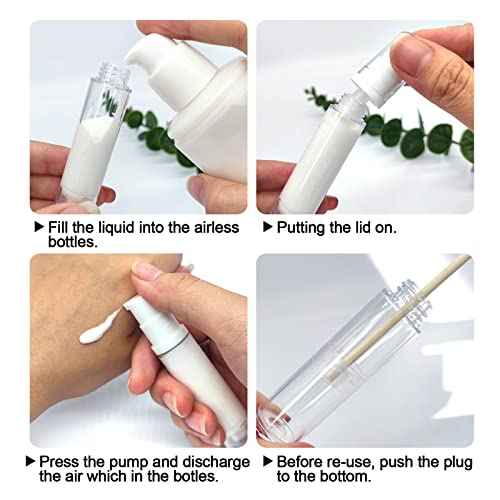 ▶ Fill the liquid into the airless bottles.

▶ Putting the lid on.

▶ Press the pump and discharge the air which in the botles.

▶ Before re-use, push the plug to the bottom.