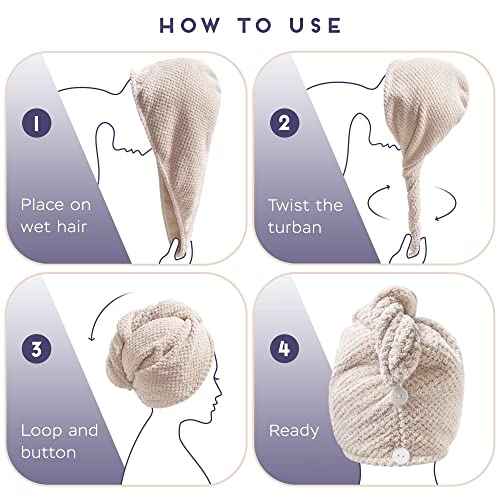 HOW TO USE

1

Place on wet hair

2

Twist the turban

3

Loop and button

4

Ready