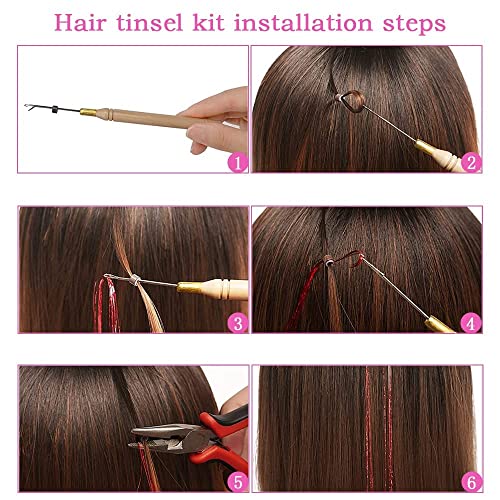 Hair tinsel kit installation steps

1

2

3

4

5

6