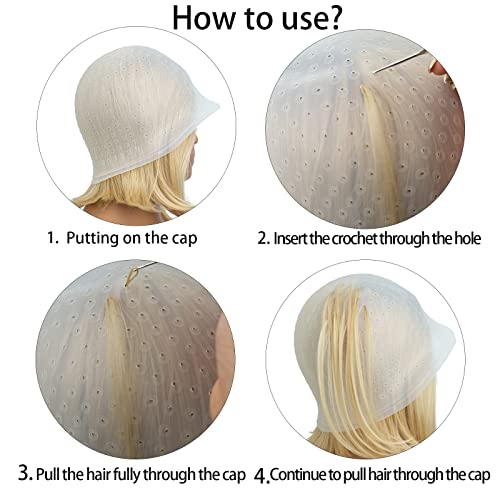 How to use?

1. Putting on the cap

2. Insert the crochet through the hole

3. Pull the hair fully through the cap

4. Continue to pull hair through the cap