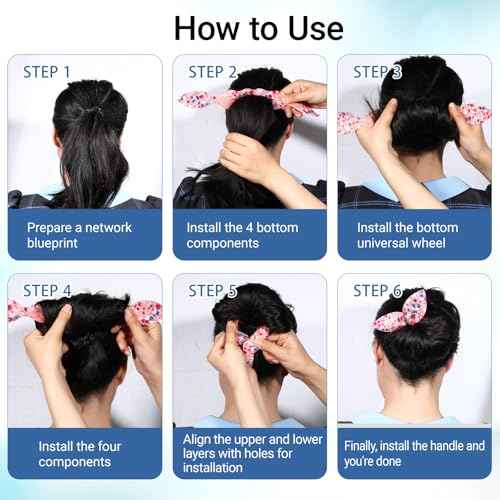 How to Use

STEP 1

Prepare a network blueprint

STEP 2

Install the 4 bottom components

STEP 3

Install the bottom universal wheel

STEP 4

Install the four components

STEP 5

Align the upper and lower layers with holes for installation

STEP 6

Finally, install the handle and you're done