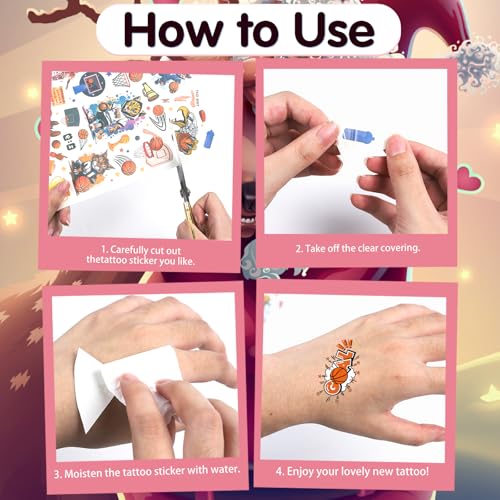 How to Use

1. Carefully cut out thetattoo sticker you like.

2. Take off the clear covering.

3. Moisten the tattoo sticker with water.

GOAL

4. Enjoy your lovely new tattoo!