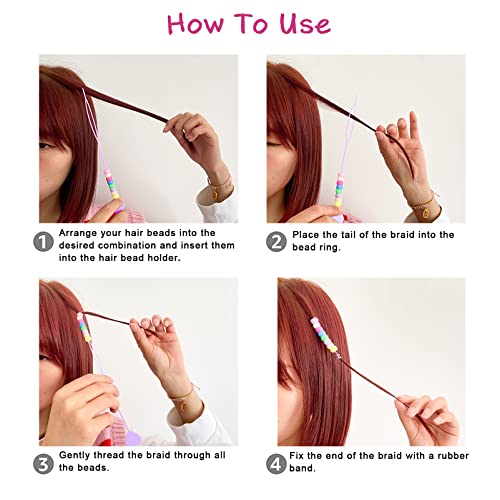 How To Use

1 Arrange your hair beads into the desired combination and insert them into the hair bead holder.

2 Place the tail of the braid into the bead ring.

3 Gently thread the braid through all the beads.

4 Fix the end of the braid with a rubber band.