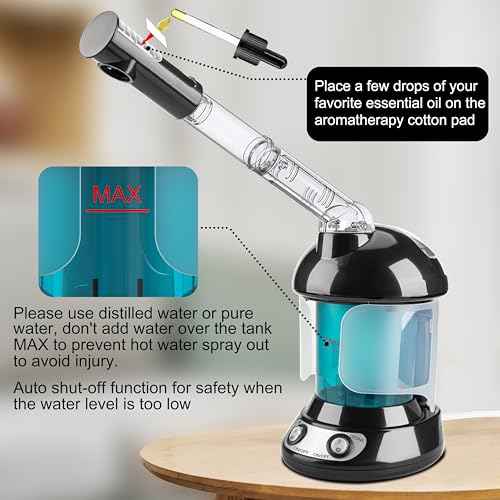 Place a few drops of your favorite essential oil on the aromatherapy cotton pad

MAX

Please use distilled water or pure water, don't add water over the tank MAX to prevent hot water spray out to avoid injury.

Auto shut-off function for safety when the water level is too low