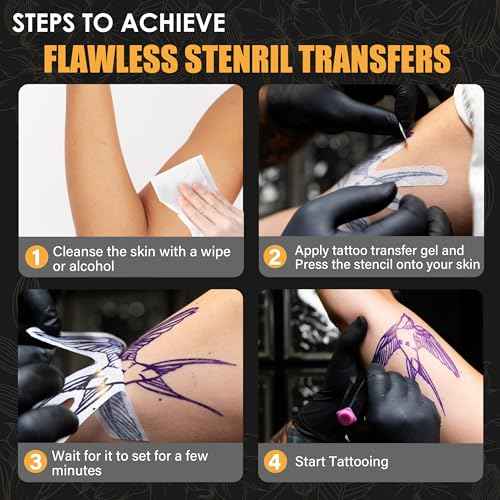 STEPS TO ACHIEVE
FLAWLESS STENRIL TRANSFERS

1 Cleanse the skin with a wipe or alcohol

2 Apply tattoo transfer gel and Press the stencil onto your skin

3 Wait for it to set for a few minutes

4 Start Tattooing