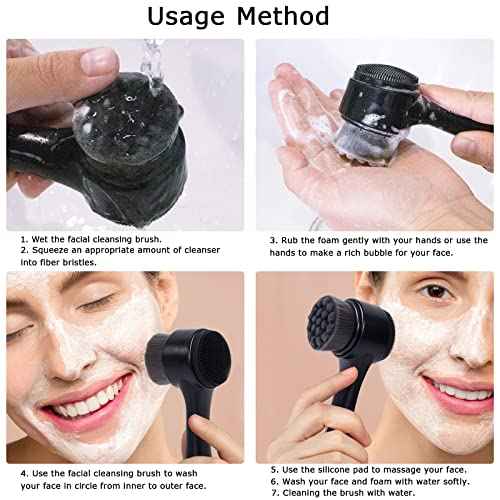 Usage Method

1. Wet the facial cleansing brush.
2. Squeeze an appropriate amount of cleanser into fiber bristles.

3. Rub the foam gently with your hands or use the hands to make a rich bubble for your face.

4. Use the facial cleansing brush to wash your face in circle from inner to outer face.

5. Use the silicone pad to massage your face.
6. Wash your face and foam with water softly.
7. Cleaning the brush with water.